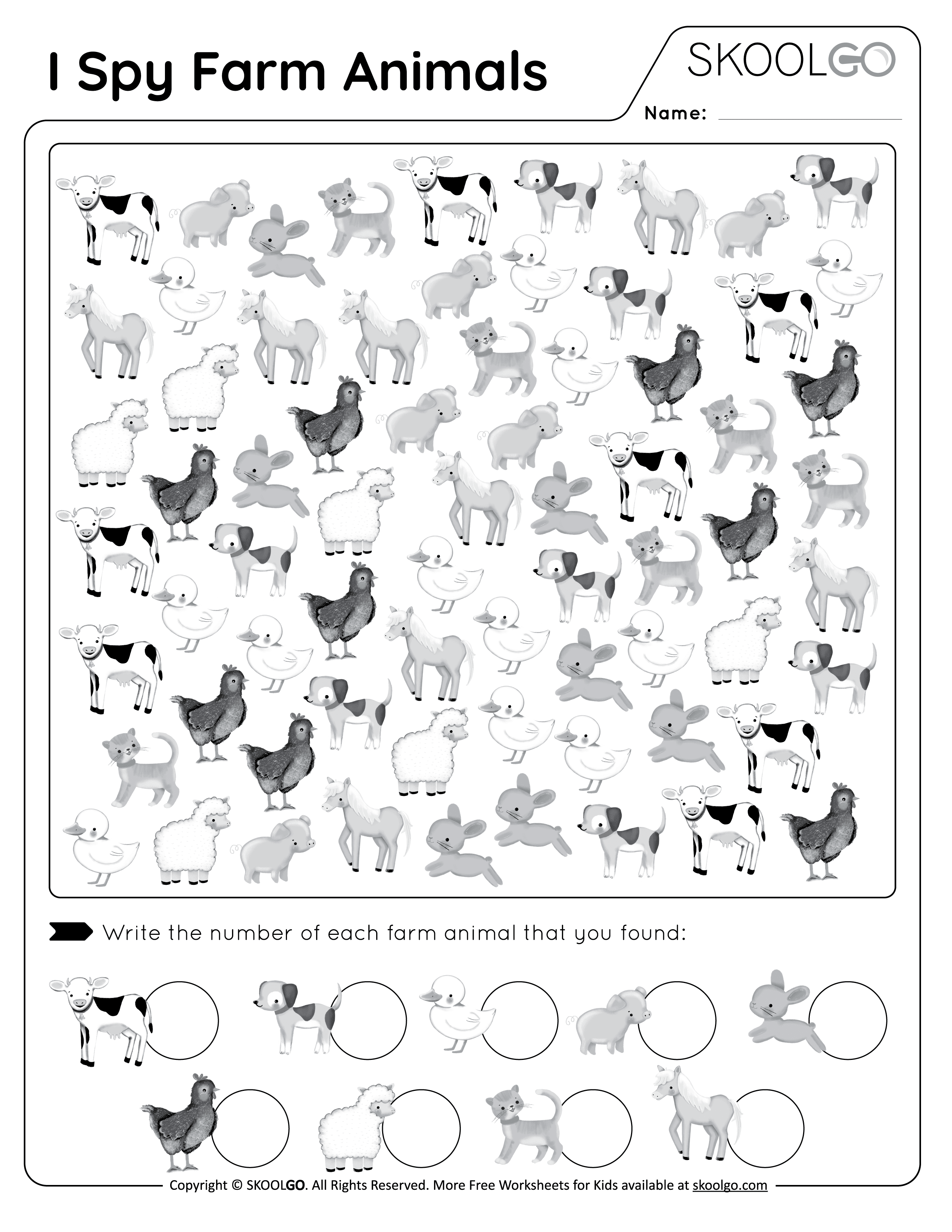 I Spy Farm Animals

SKOOLGO

Name:

Write the number of each farm animal that you found:

Copyright © SKOOLGO. All Rights Reserved. More Free Worksheets for Kids available at skoolgo.com