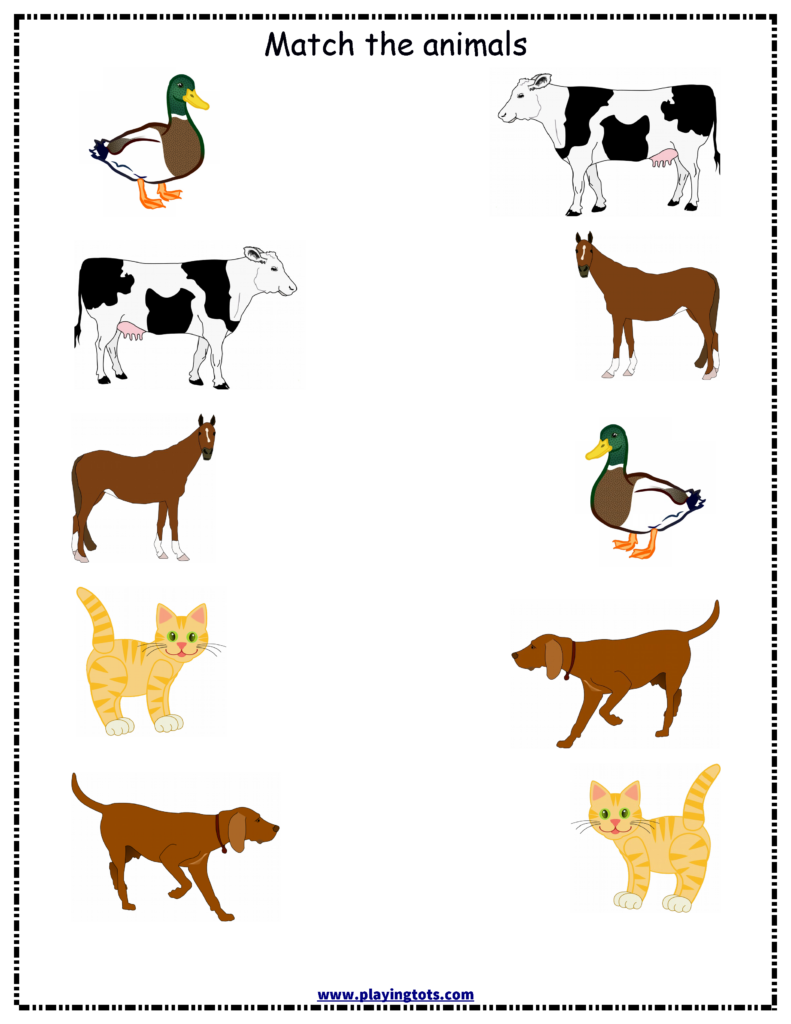 Match the animals

www.playingtots.com