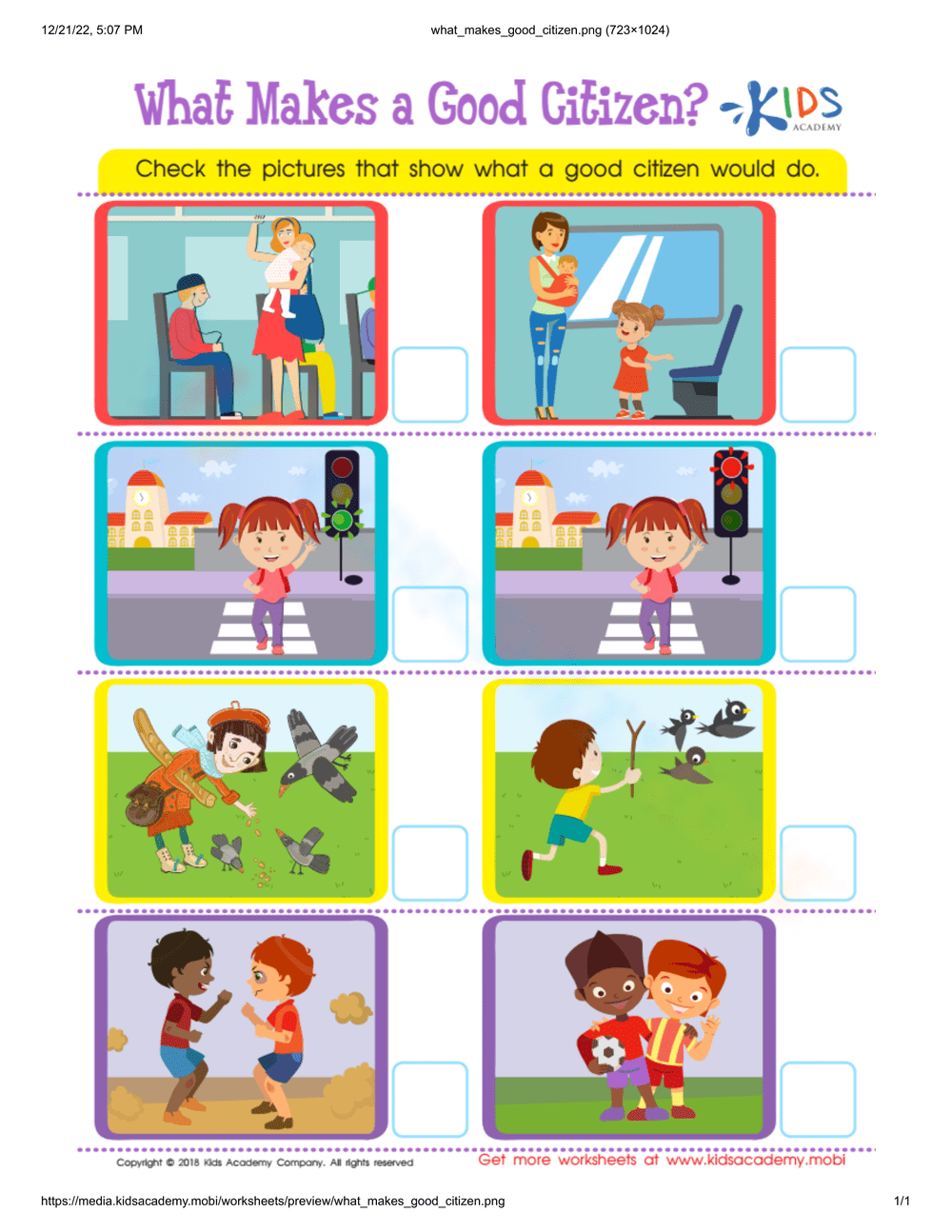 12/21/22, 5:07 PM

what_makes_good_citizen.png (723×1024)

What Makes a Good Citizen?

KIDS ACADEMY

Check the pictures that show what a good citizen would do.

Copyright © 2018 Kids Academy Company. All rights reserved

Get more worksheets at www.kidsacademy.mobi

https://media.kidsacademy.mobi/worksheets/preview/what_makes_good_citizen.png

1/1