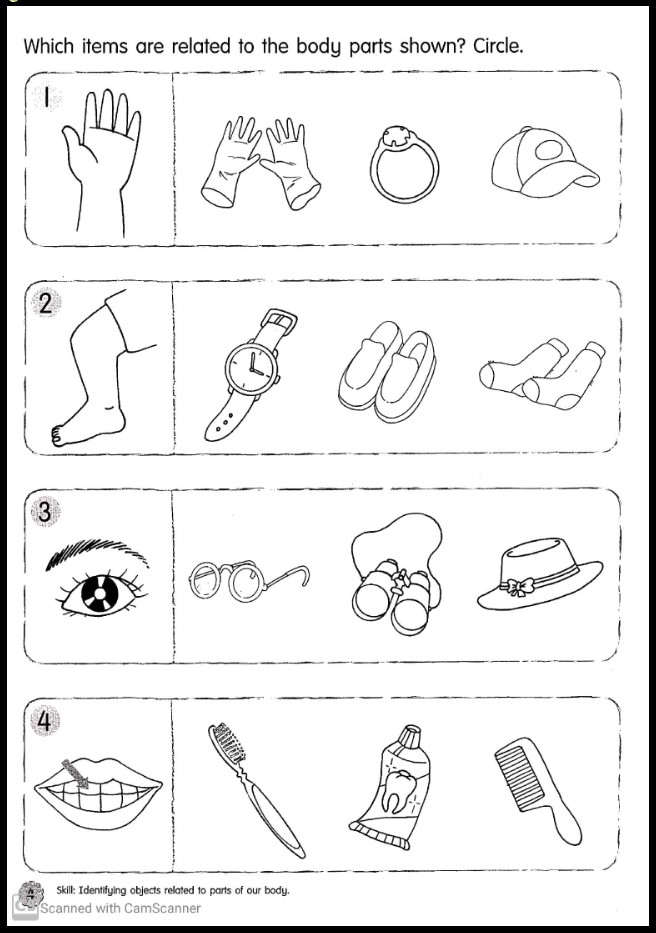 Which items are related to the body parts shown? Circle.

1

2

3

4

Skill: Identifying objects related to parts of our body.

Scanned with CamScanner